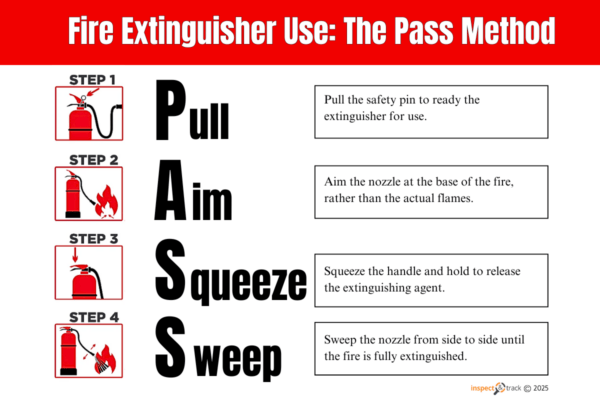 Fire Extinguisher Use: The Pass Method

STEP 1

Pull

Pull the safety pin to ready the extinguisher for use.

STEP 2

Aim

Aim the nozzle at the base of the fire, rather than the actual flames.

STEP 3

Squeeze

Squeeze the handle and hold to release the extinguishing agent.

STEP 4

Sweep

Sweep the nozzle from side to side until the fire is fully extinguished.

inspect track © 2025